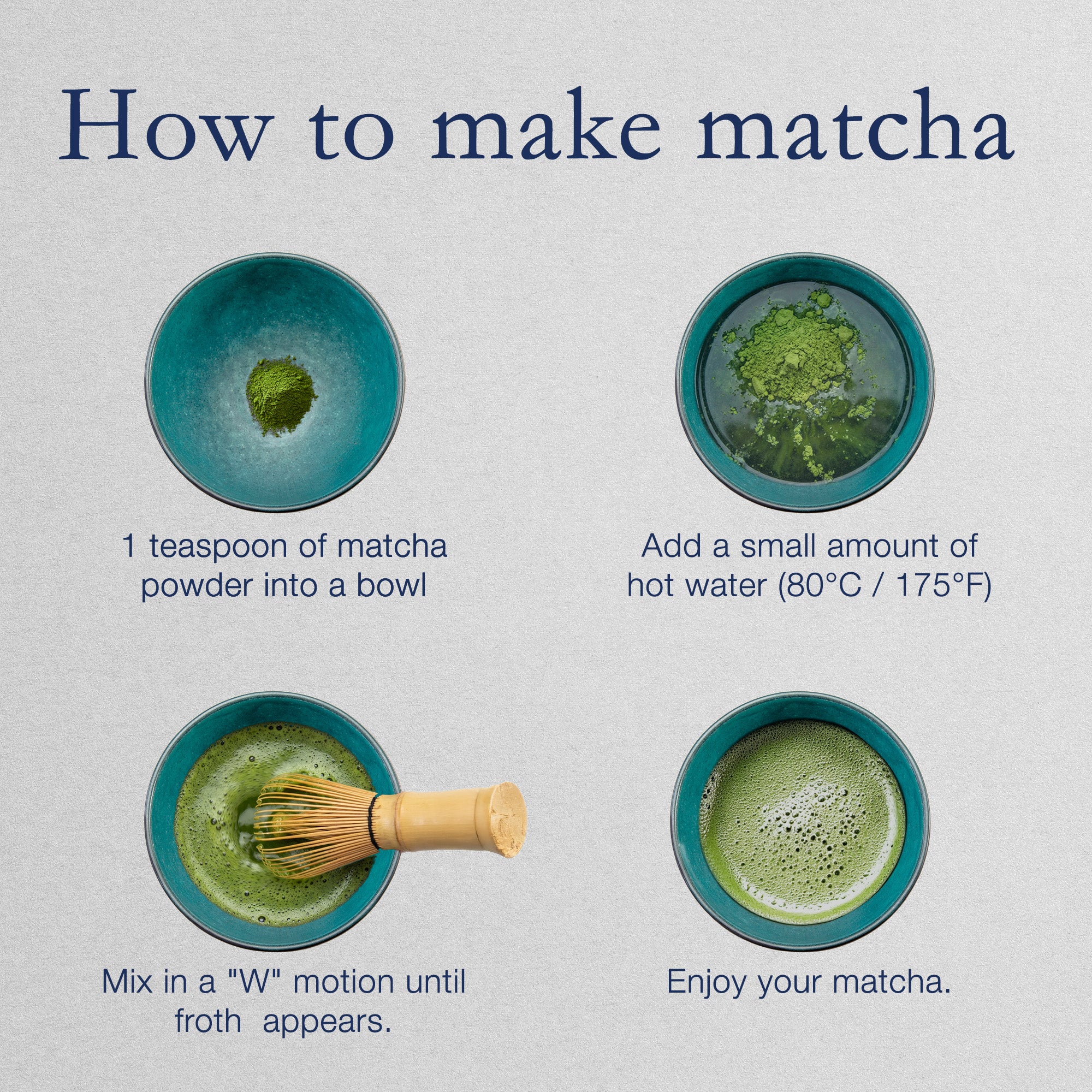 How to make matcha

1 teaspoon of matcha powder into a bowl

Add a small amount of hot water (80°C / 175°F)

Mix in a "W" motion until froth  appears.

Enjoy your matcha.