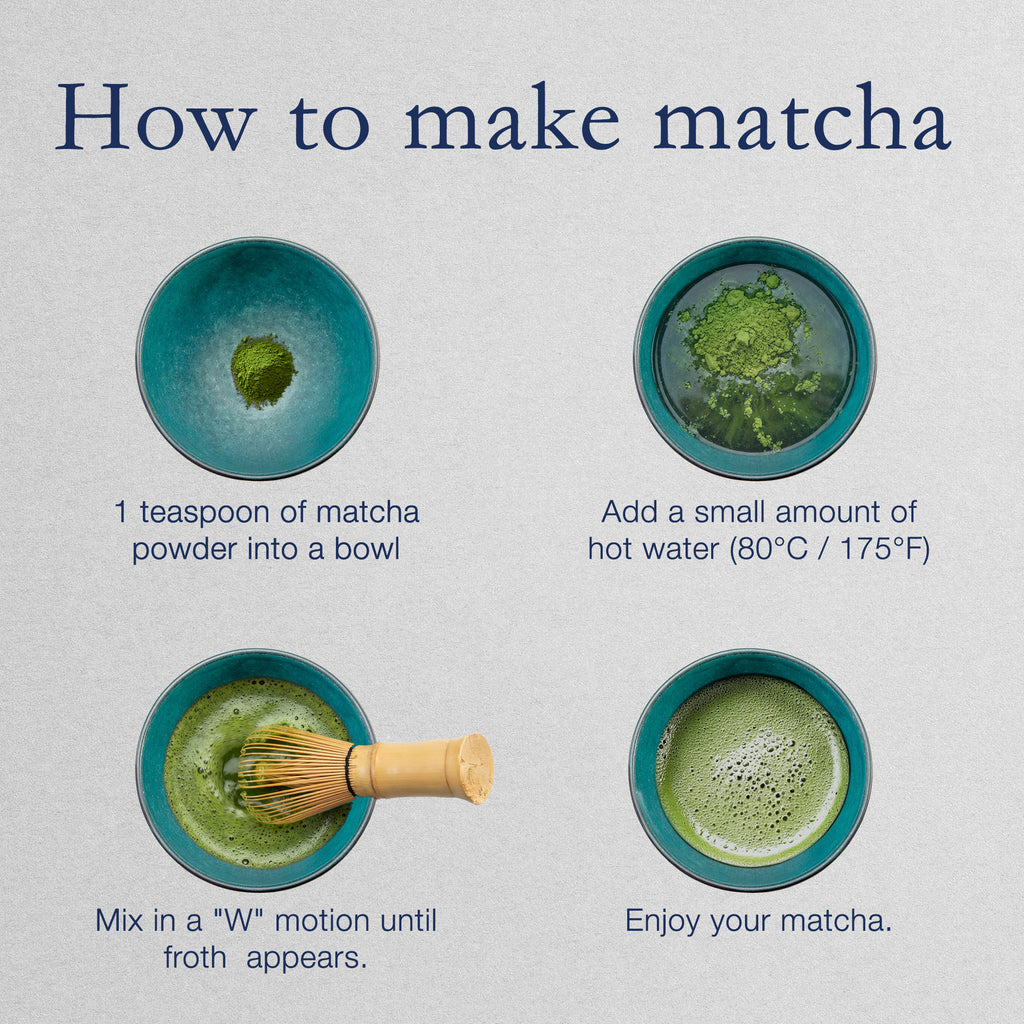 How to make matcha

1 teaspoon of matcha powder into a bowl

Add a small amount of hot water (80°C / 175°F)

Mix in a "W" motion until froth appears.

Enjoy your matcha.