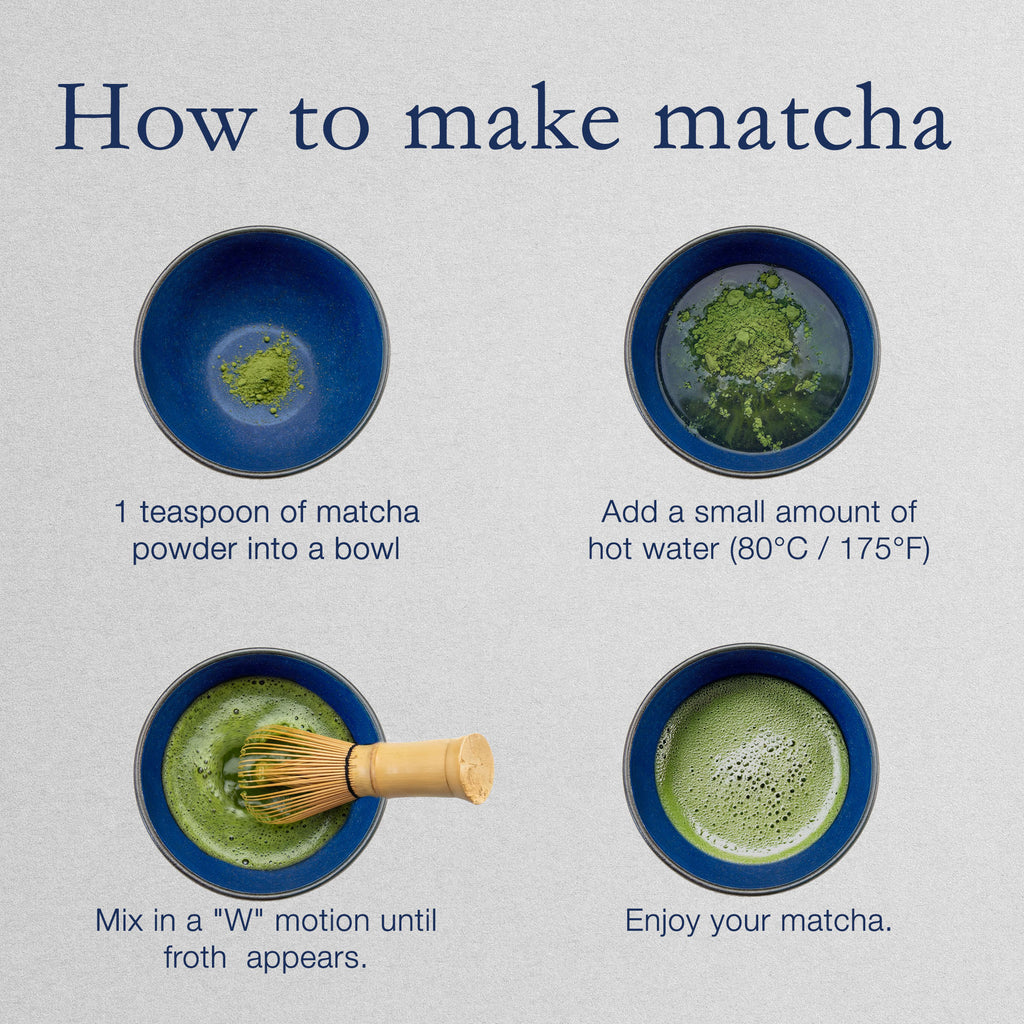 How to make matcha

1 teaspoon of matcha powder into a bowl

Add a small amount of hot water (80°C / 175°F)

Mix in a "W" motion until froth appears.

Enjoy your matcha.