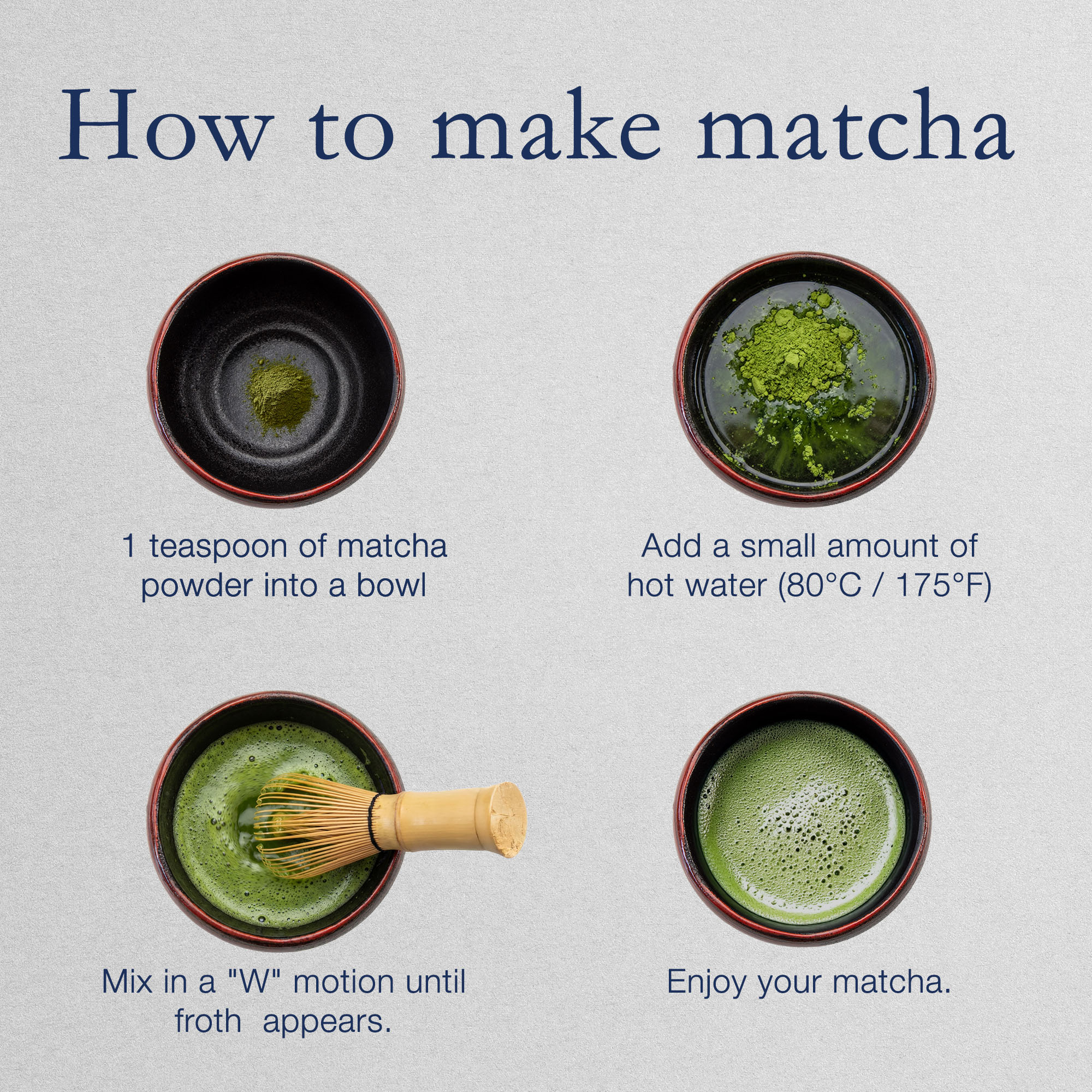 How to make matcha

1 teaspoon of matcha powder into a bowl

Add a small amount of hot water (80°C / 175°F)

Mix in a "W" motion until froth appears.

Enjoy your matcha.