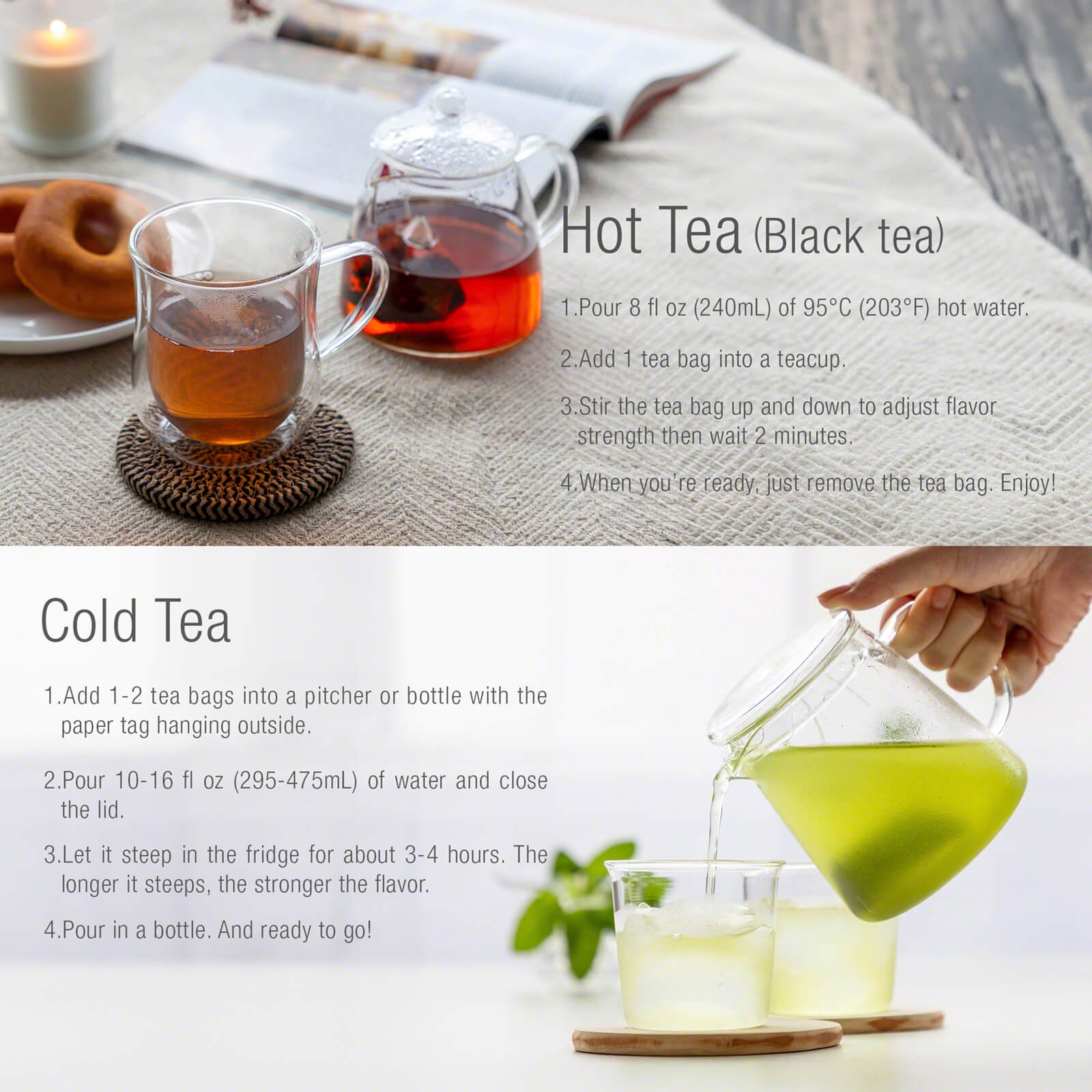 Hot Tea (Black tea)

1.Pour 8 fl oz (240mL) of 95°C (203°F) hot water.

2.Add 1 tea bag into a teacup.

3.Stir the tea bag up and down to adjust flavor strength then wait 2 minutes.

4.When you're ready, just remove the tea bag. Enjoy!

Cold Tea

1.Add 1-2 tea bags into a pitcher or bottle with the paper tag hanging outside.

2.Pour 10-16 fl oz (295-475mL) of water and close the lid.

3.Let it steep in the fridge for about 3-4 hours. The longer it steeps, the stronger the flavor.

4.Pour in a bottle. And ready to go!