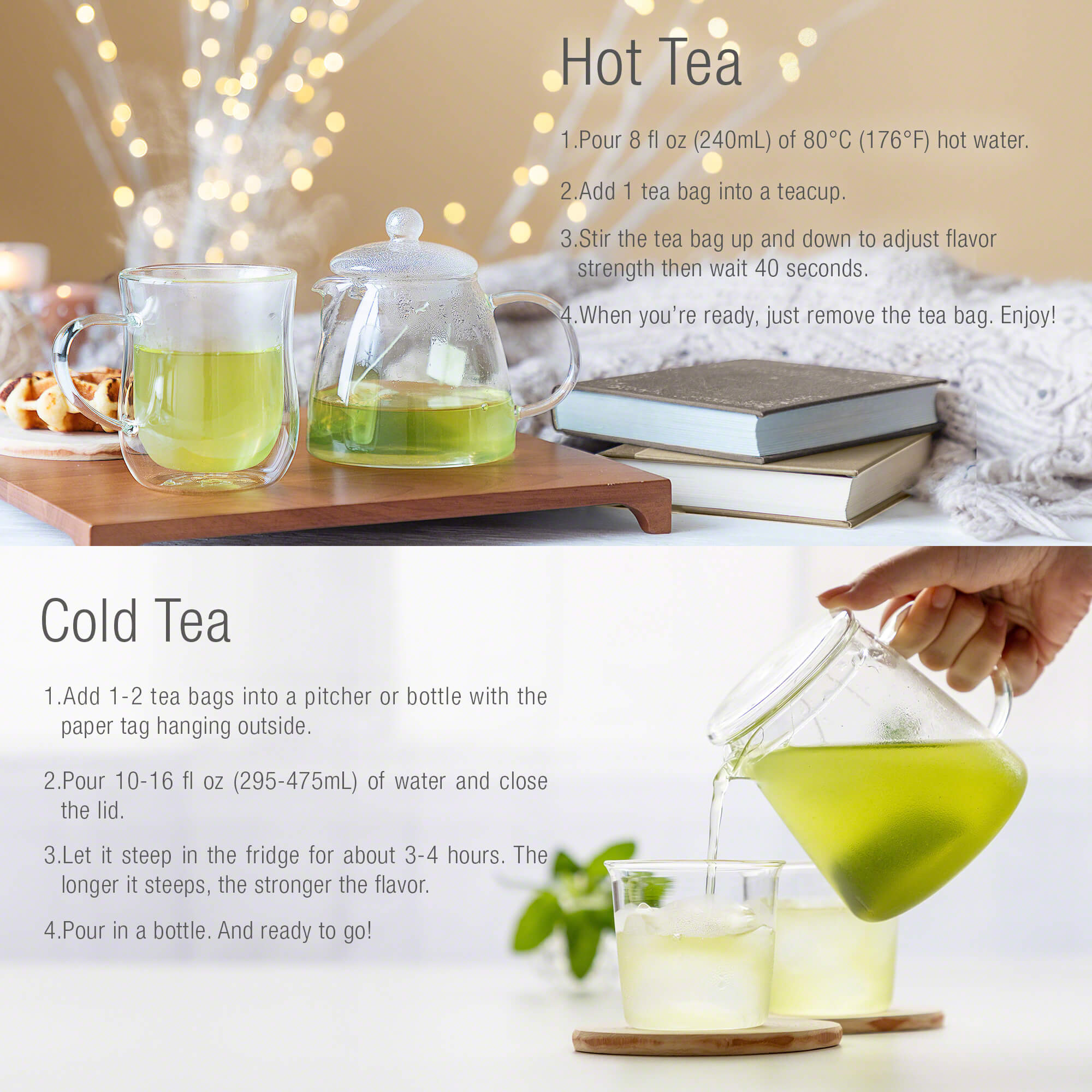 Hot Tea

1.Pour 8 fl oz (240mL) of 80°C (176°F) hot water.

2.Add 1 tea bag into a teacup.

3.Stir the tea bag up and down to adjust flavor strength then wait 40 seconds.

4.When you're ready, just remove the tea bag. Enjoy!

Cold Tea

1.Add 1-2 tea bags into a pitcher or bottle with the paper tag hanging outside.

2.Pour 10-16 fl oz (295-475mL) of water and close the lid.

3.Let it steep in the fridge for about 3-4 hours. The longer it steeps, the stronger the flavor.

4.Pour in a bottle. And ready to go!